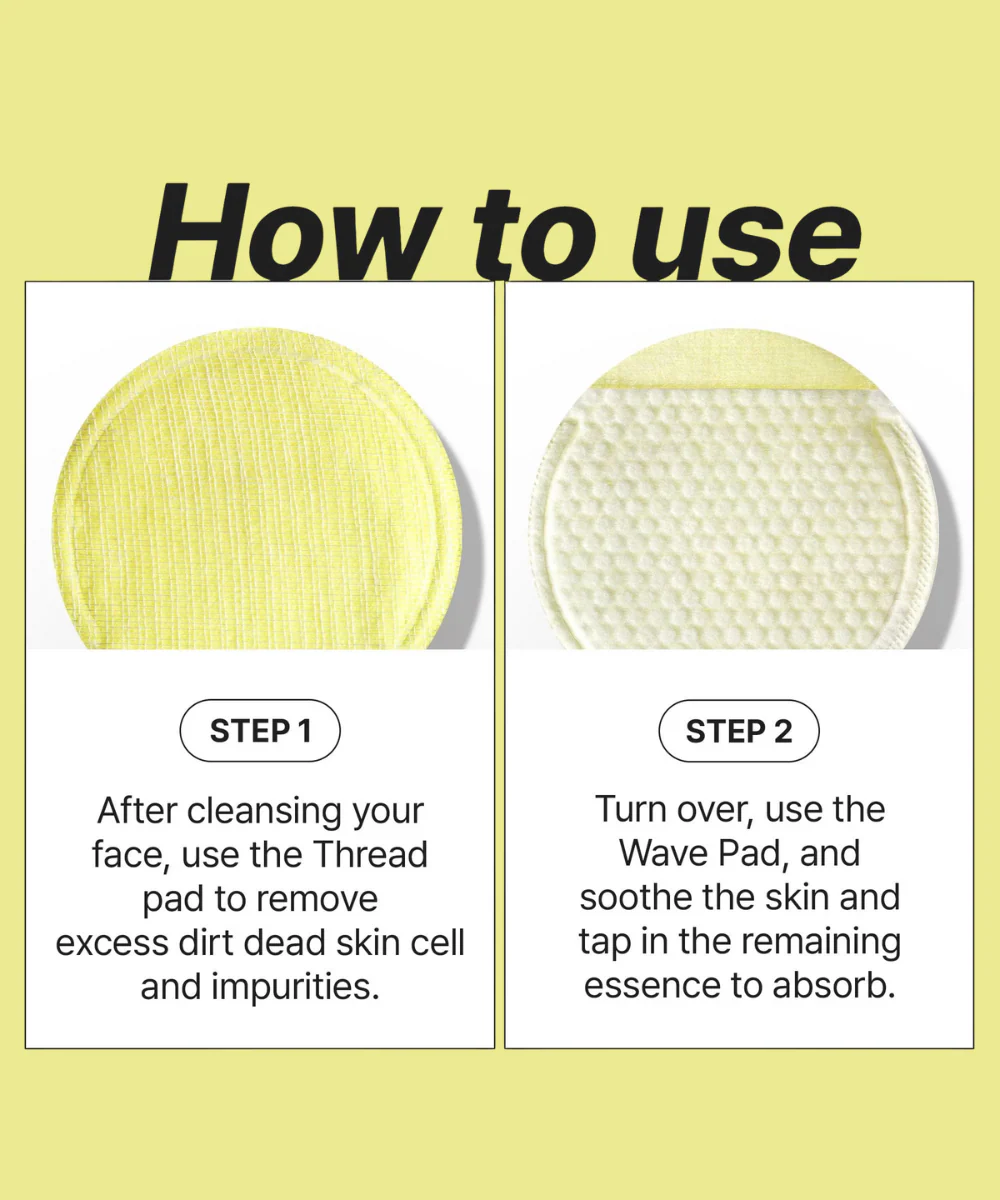 How to use

STEP 1

After cleansing your face, use the Thread pad to remove excess dirt dead skin cell and impurities.

STEP 2

Turn over, use the Wave Pad, and soothe the skin and tap in the remaining essence to absorb.